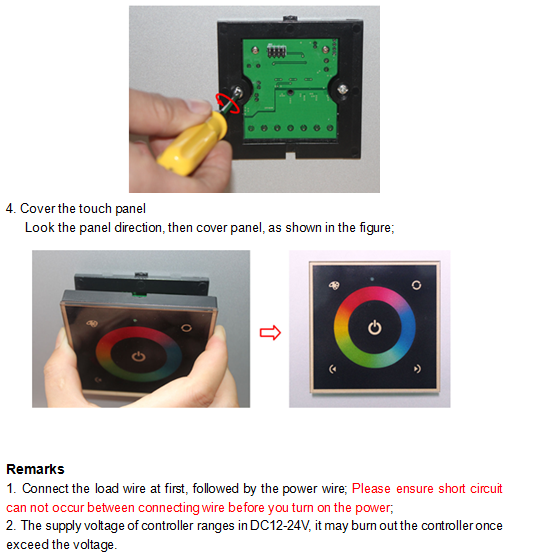 4. Cover the touch panel
Look the panel direction, then cover panel, as shown in the figure;

Remarks
1. Connect the load wire at first, followed by the power wire; Please ensure short circuit can not occur between connecting wire before you turn on the power;
2. The supply voltage of controller ranges in DC12-24V, it may burn out the controller once exceed the voltage.